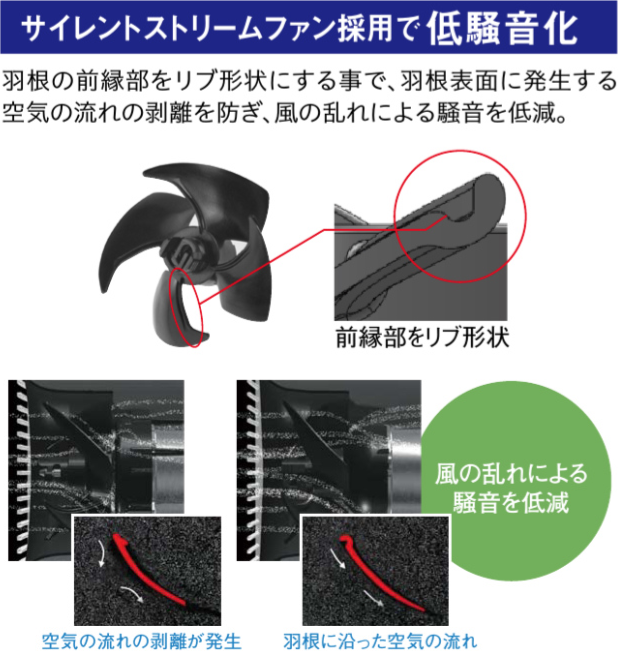 サイレントストリームファン採用で低騒音化

羽根の前縁部をリブ形状にする事で、羽根表面に発生する空気の流れの剥離を防ぎ、風の乱れによる騒音を低減。

前縁部をリブ形状

風の乱れによる騒音を低減

空気の流れの剥離が発生

羽根に沿った空気の流れ